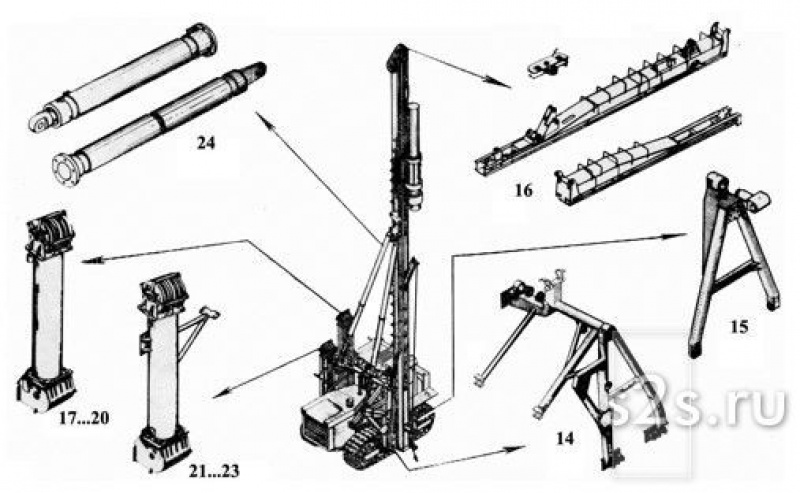 24

16

15

17...20

21...23

14

s2s.ru